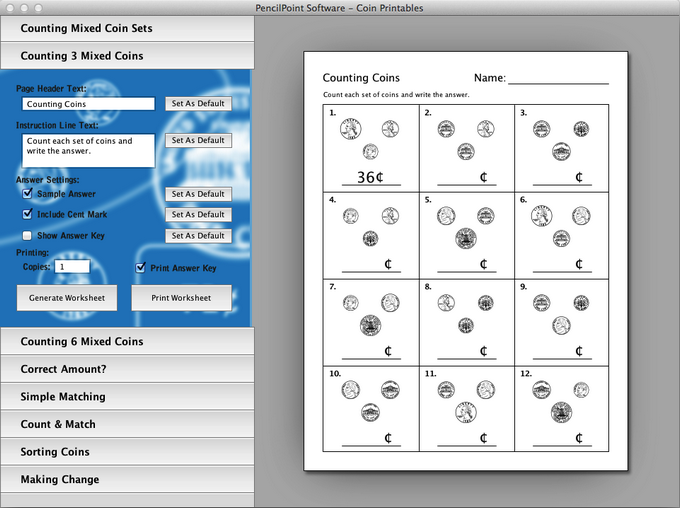 PencilPoint Software – Coin Printables

Counting Mixed Coin Sets

Counting 3 Mixed Coins

Page Header Text:
Counting Coins
Set As Default

Instruction Line Text:
Count each set of coins and write the answer.
Set As Default

Answer Settings:
Sample Answer
Set As Default
Include Cent Mark
Set As Default
Show Answer Key
Set As Default

Printing:
Copies: 1
Print Answer Key

Generate Worksheet
Print Worksheet

Counting 6 Mixed Coins

Correct Amount?

Simple Matching

Count & Match

Sorting Coins

Making Change

Counting Coins

Name:

Count each set of coins and write the answer.

| 1. 36¢ | 2. ¢ | 3. ¢ |
|---|---|---|
| 4. ¢ | 5. ¢ | 6. ¢ |
| 7. ¢ | 8. ¢ | 9. ¢ |
| 10. ¢ | 11. ¢ | 12. ¢ |